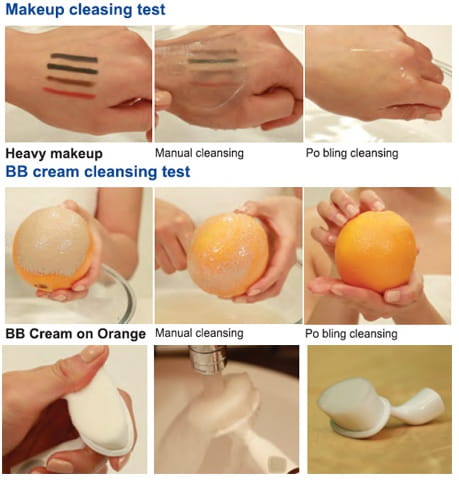 Makeup cleasing test

Heavy makeup
Manual cleansing
Po bling cleansing

BB cream cleansing test

BB Cream on Orange
Manual cleansing
Po bling cleansing